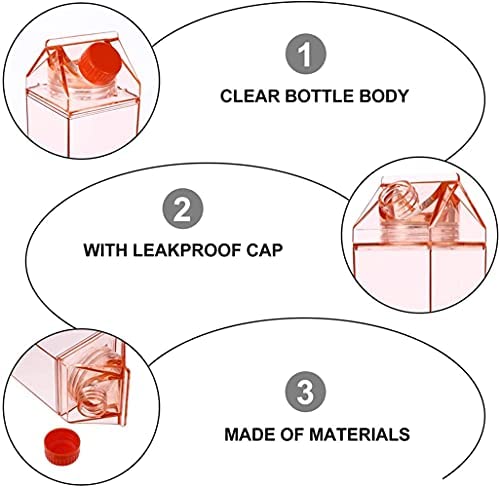 1

CLEAR BOTTLE BODY

2

WITH LEAKPROOF CAP

3

MADE OF MATERIALS