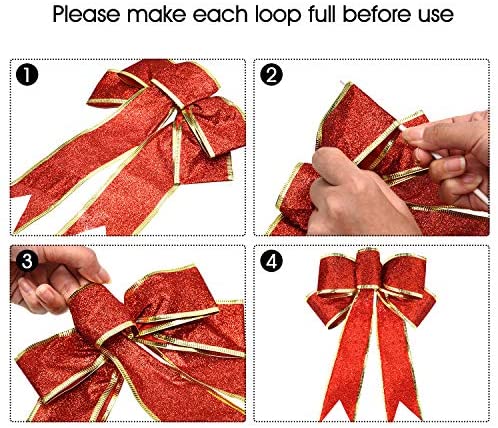 Please make each loop full before use

1

2

3

4