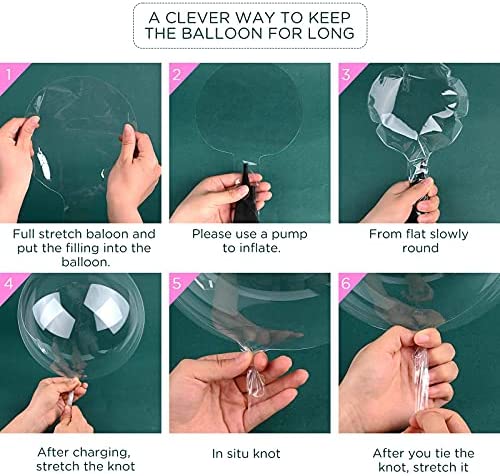 A CLEVER WAY TO KEEP THE BALLOON FOR LONG

1

Full stretch baloon and put the filling into the balloon.

2

Please use a pump to inflate.

3

From flat slowly round

4

After charging, stretch the knot

5

In situ knot

6

After you tie the knot, stretch it