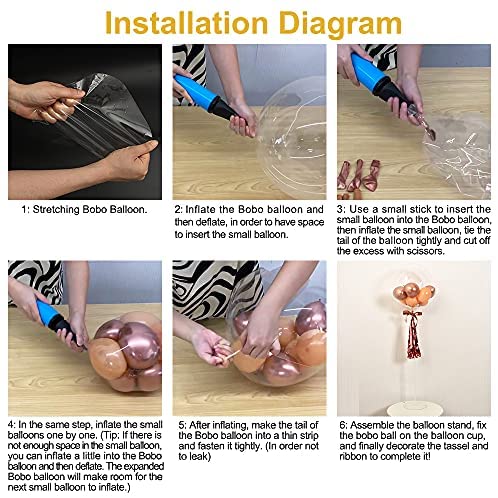 Installation Diagram

1: Stretching Bobo Balloon.

2: Inflate the Bobo balloon and then deflate, in order to have space to insert the small balloon.

3: Use a small stick to insert the small balloon into the Bobo balloon, then inflate the small balloon, tie the tail of the balloon tightly and cut off the excess with scissors.

4: In the same step, inflate the small balloons one by one. (Tip: If there is not enough space in the small balloon, you can inflate a little into the Bobo balloon and then deflate. The expanded Bobo balloon will make room for the next small balloon to inflate.)

5: After inflating, make the tail of the Bobo balloon into a thin strip and fasten it tightly. (In order not to leak)

6: Assemble the balloon stand, fix the bobo ball on the balloon cup, and finally decorate the tassel and ribbon to complete it!