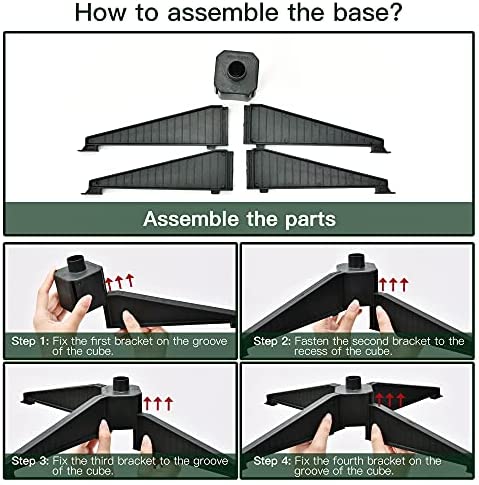 How to assemble the base?

Assemble the parts

Step 1: Fix the first bracket on the groove of the cube.

Step 2: Fasten the second bracket to the recess of the cube.

Step 3: Fix the third bracket to the groove of the cube.

Step 4: Fix the fourth bracket on the groove of the cube.