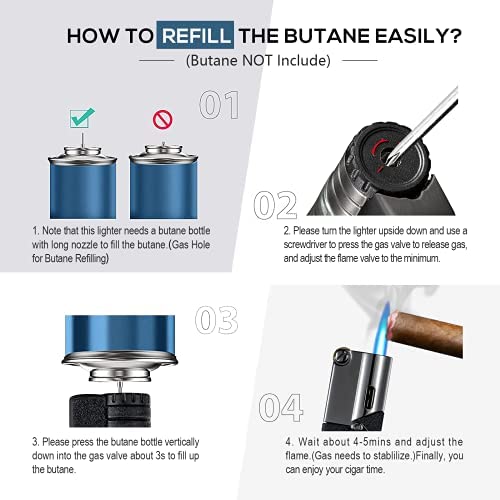 HOW TO REFILL THE BUTANE EASILY?

(Butane NOT Include)

01

1. Note that this lighter needs a butane bottle with long nozzle to fill the butane.(Gas Hole for Butane Refilling)

02

2. Please turn the lighter upside down and use a screwdriver to press the gas valve to release gas, and adjust the flame valve to the minimum.

03

3. Please press the butane bottle vertically down into the gas valve about 3s to fill up the butane.

04

4. Wait about 4-5mins and adjust the flame.(Gas needs to stablilize.)Finally, you can enjoy your cigar time.