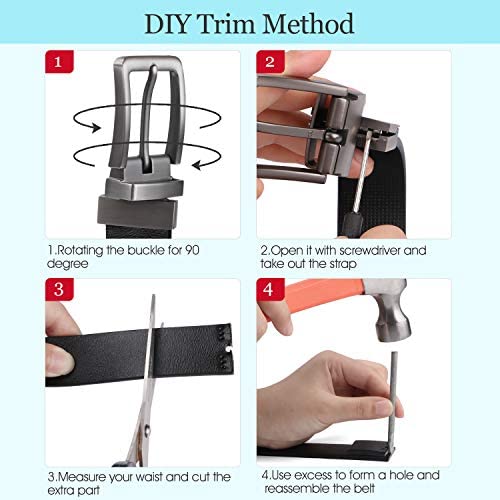 DIY Trim Method

1

1.Rotating the buckle for 90 degree

2

2.Open it with screwdriver and take out the strap

3

3.Measure your waist and cut the extra part

4

4.Use excess to form a hole and reassemble the belt