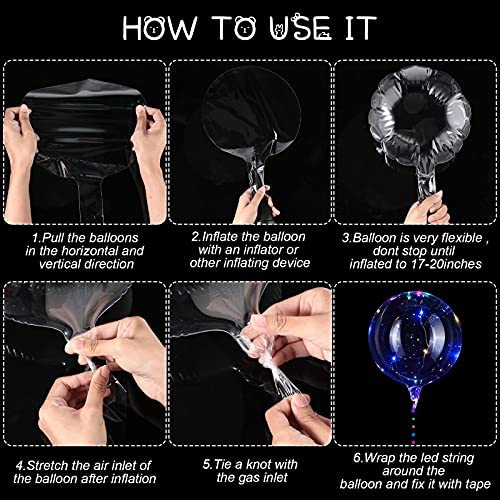 HOW TO USE IT

1.Pull the balloons in the horizontal and vertical direction

2.Inflate the balloon with an inflator or other inflating device

3.Balloon is very flexible , dont stop until inflated to 17-20inches

4.Stretch the air inlet of the balloon after inflation

5.Tie a knot with the gas inlet

6.Wrap the led string around the balloon and fix it with tape