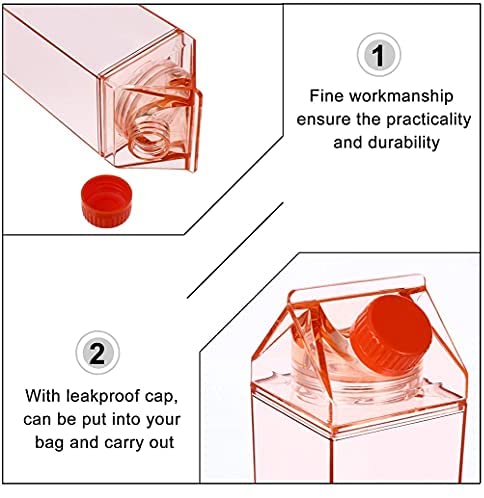 1

Fine workmanship ensure the practicality and durability

2

With leakproof cap, can be put into your bag and carry out