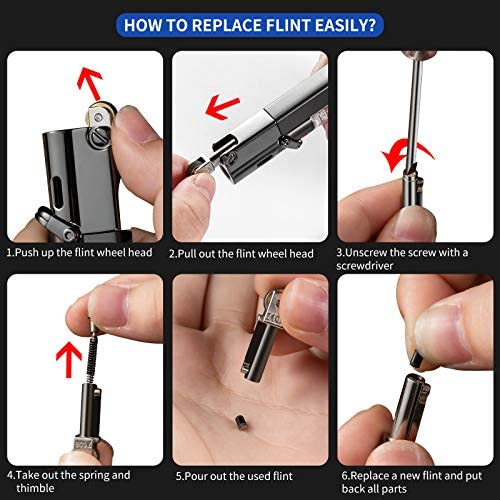 HOW TO REPLACE FLINT EASILY?

1.Push up the flint wheel head

2.Pull out the flint wheel head

3.Unscrew the screw with a screwdriver

4.Take out the spring and thimble

5.Pour out the used flint

6.Replace a new flint and put back all parts