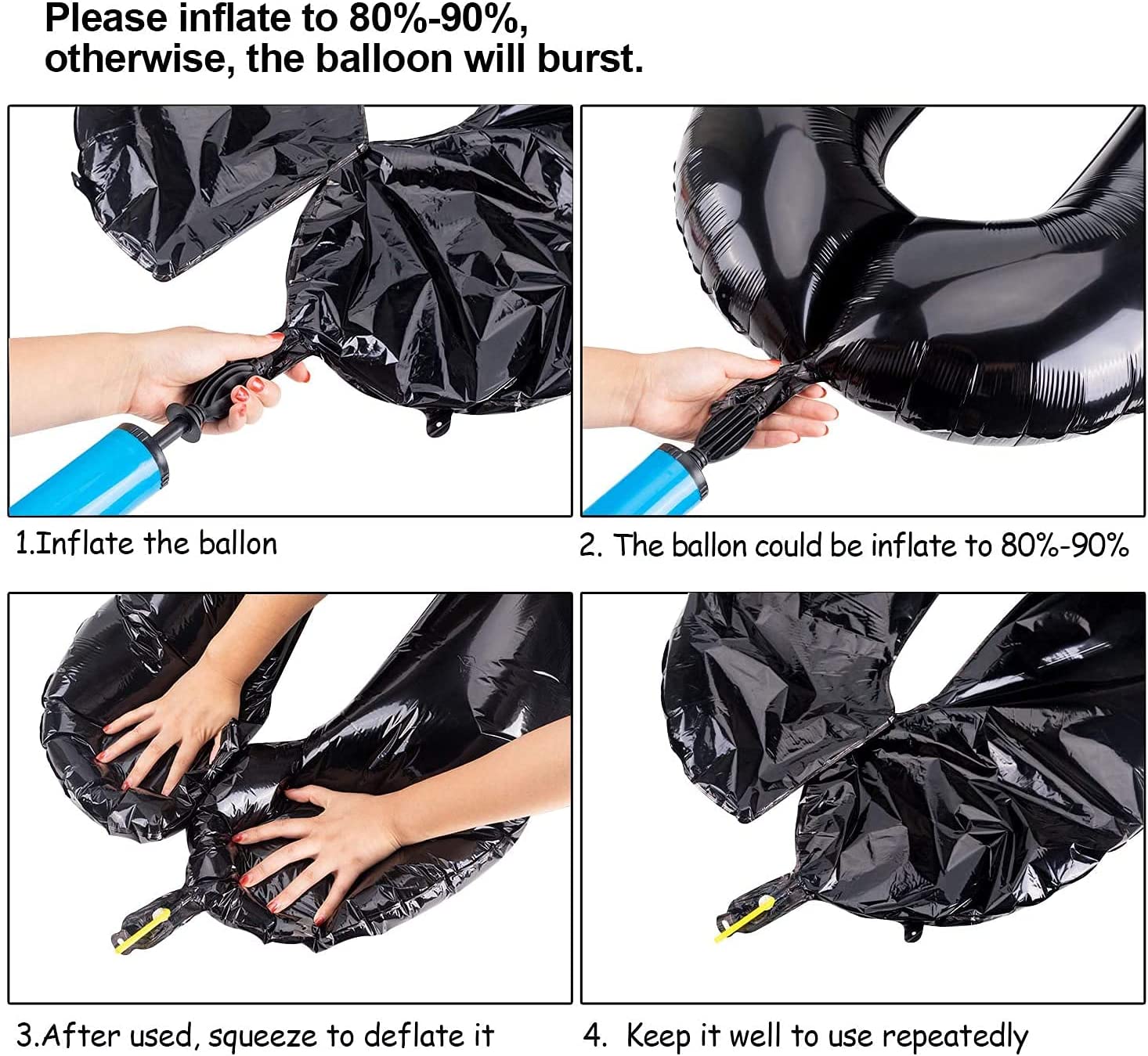 Please inflate to 80%-90%, otherwise, the balloon will burst.

1.Inflate the ballon

2. The ballon could be inflate to 80%-90%

3.After used, squeeze to deflate it

4. Keep it well to use repeatedly