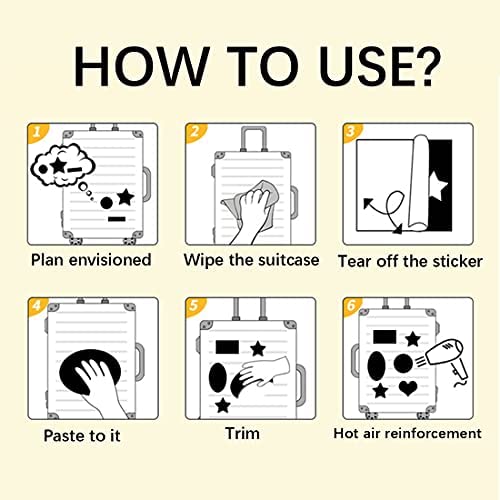 HOW TO USE?

1
Plan envisioned

2
Wipe the suitcase

3
Tear off the sticker

4
Paste to it

5
Trim

6
Hot air reinforcement