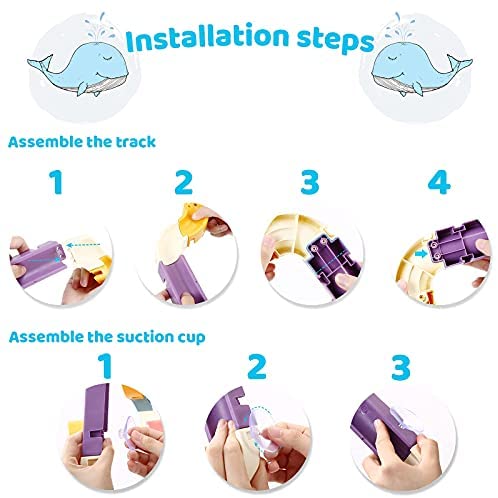 Installation steps

Assemble the track

1

2

3

4

Assemble the suction cup

1

2

3