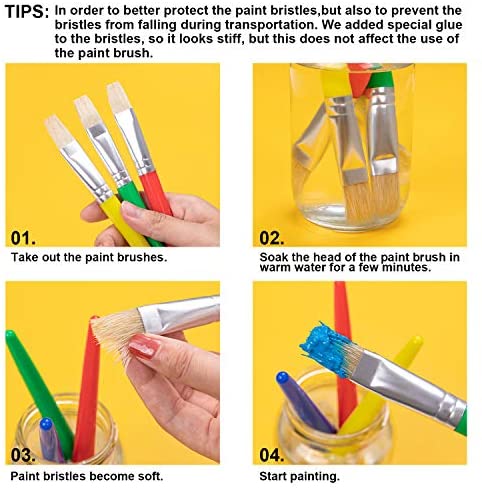 TIPS: In order to better protect the paint bristles,but also to prevent the bristles from falling during transportation. We added special glue to the bristles, so it looks stiff, but this does not affect the use of the paint brush.

01.
Take out the paint brushes.

02.
Soak the head of the paint brush in warm water for a few minutes.

03.
Paint bristles become soft.

04.
Start painting.