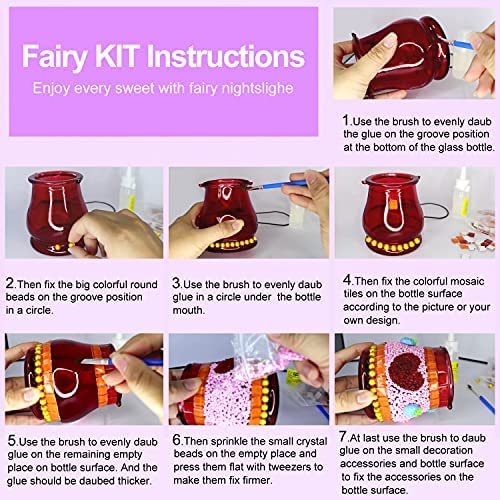 Fairy KIT Instructions

Enjoy every sweet with fairy nightslighe

1.Use the brush to evenly daub the glue on the groove position at the bottom of the glass bottle.

2.Then fix the big colorful round beads on the groove position in a circle.

3.Use the brush to evenly daub glue in a circle under the bottle mouth.

4.Then fix the colorful mosaic tiles on the bottle surface according to the picture or your own design.

5.Use the brush to evenly daub glue on the remaining empty place on bottle surface. And the glue should be daubed thicker.

6.Then sprinkle the small crystal beads on the empty place and press them flat with tweezers to make them fix firmer.

7.At last use the brush to daub glue on the small decoration accessories and bottle surface to fix the accessories on the bottle surface.