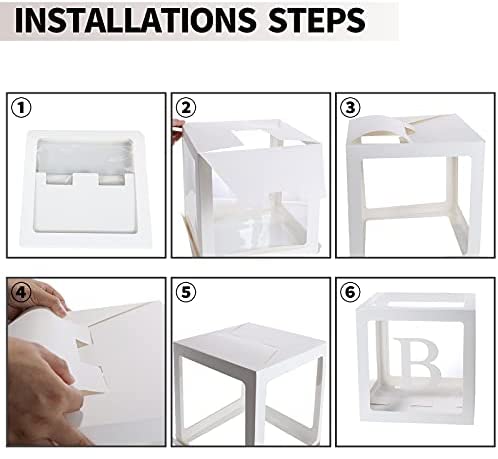 INSTALLATIONS STEPS

1

2

3

4

5

6

B