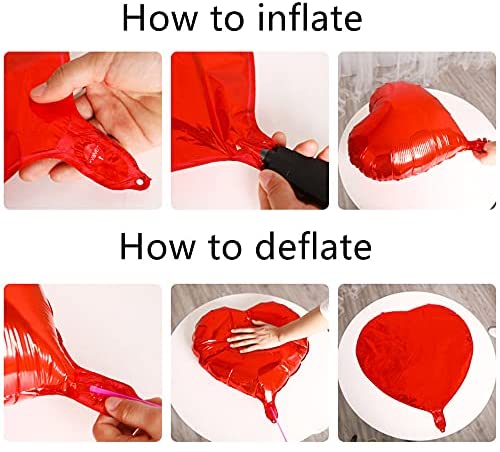 How to inflate

How to deflate