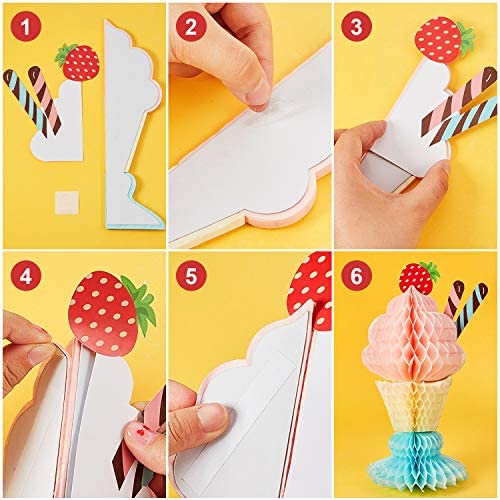 1

2

3

4

5

6