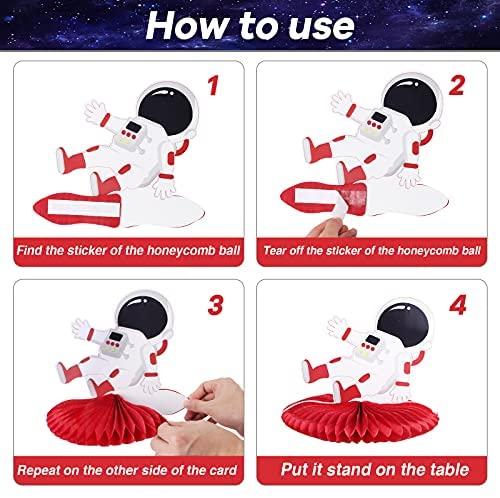 How to use

1

Find the sticker of the honeycomb ball

2

Tear off the sticker of the honeycomb ball

3

Repeat on the other side of the card

4

Put it stand on the table