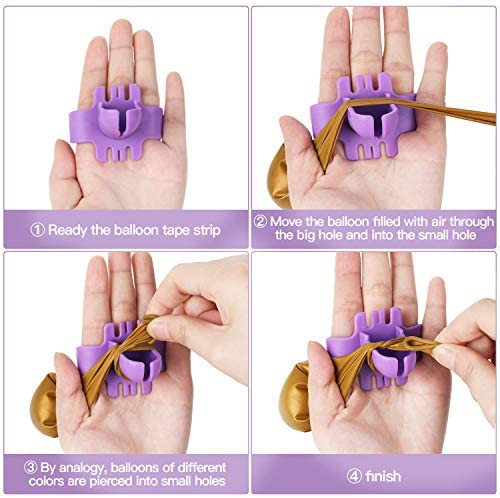 ① Ready the balloon tape strip

② Move the balloon filled with air through the big hole and into the small hole

③ By analogy, balloons of different colors are pierced into small holes

④ finish