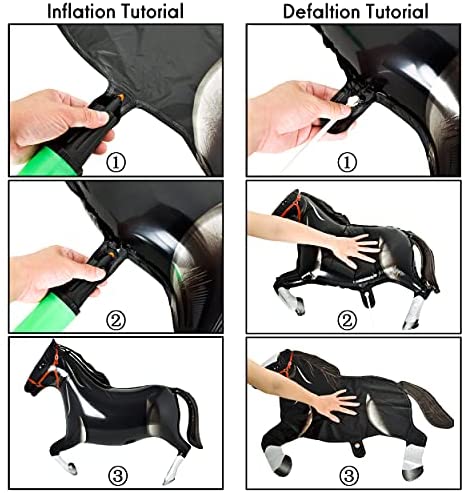 Inflation Tutorial

①

②

③

Defaltion Tutorial

①

②

③