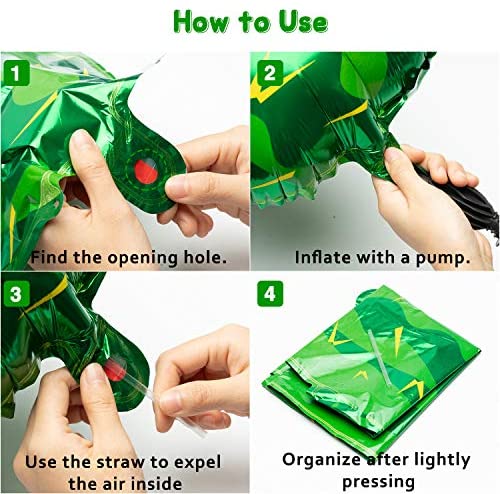 How to Use

1

Find the opening hole.

2

Inflate with a pump.

3

Use the straw to expel the air inside

4

Organize after lightly pressing