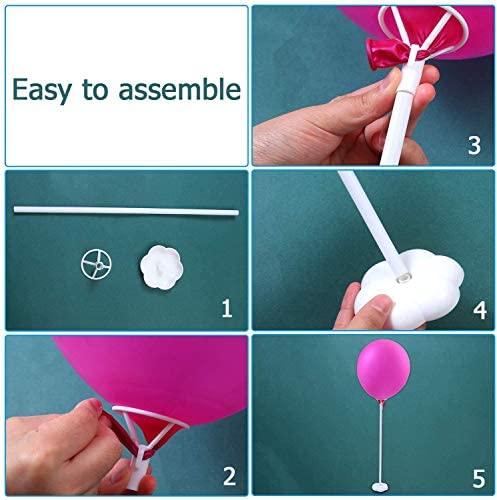 Easy to assemble

3

1

4

2

5