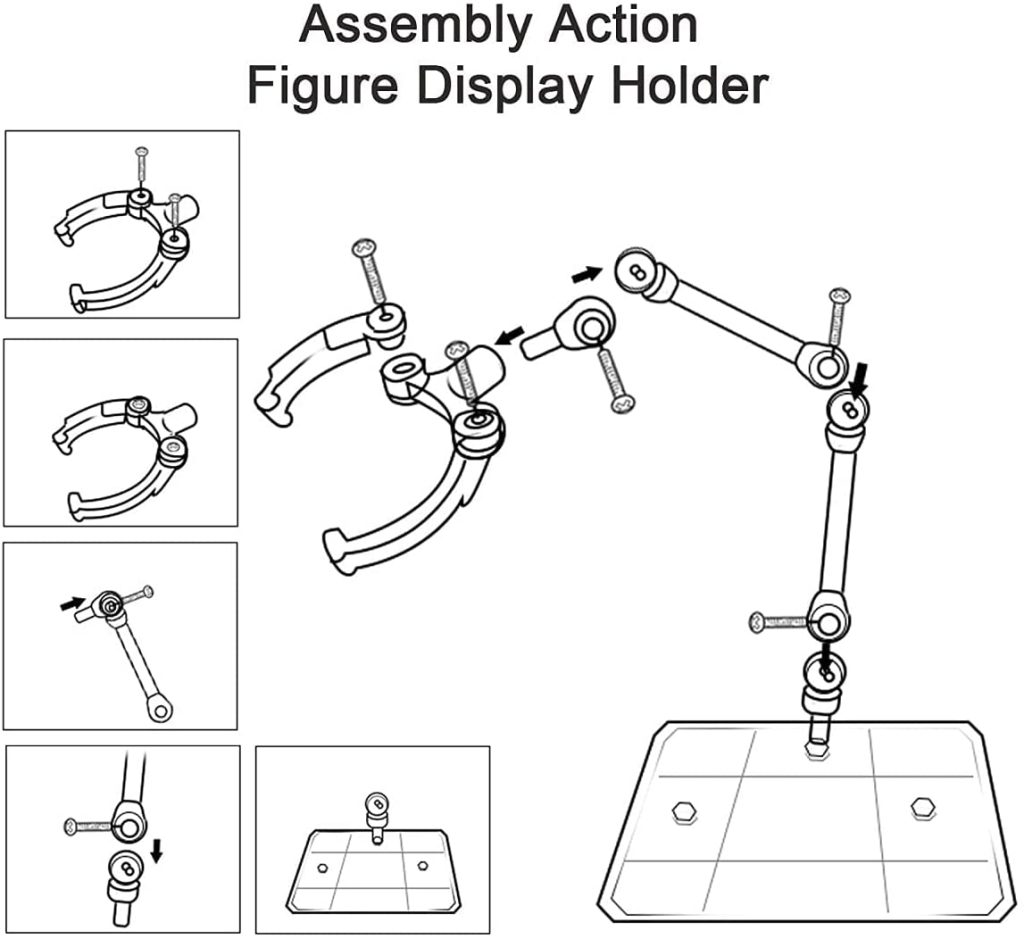 Assembly Action
Figure Display Holder