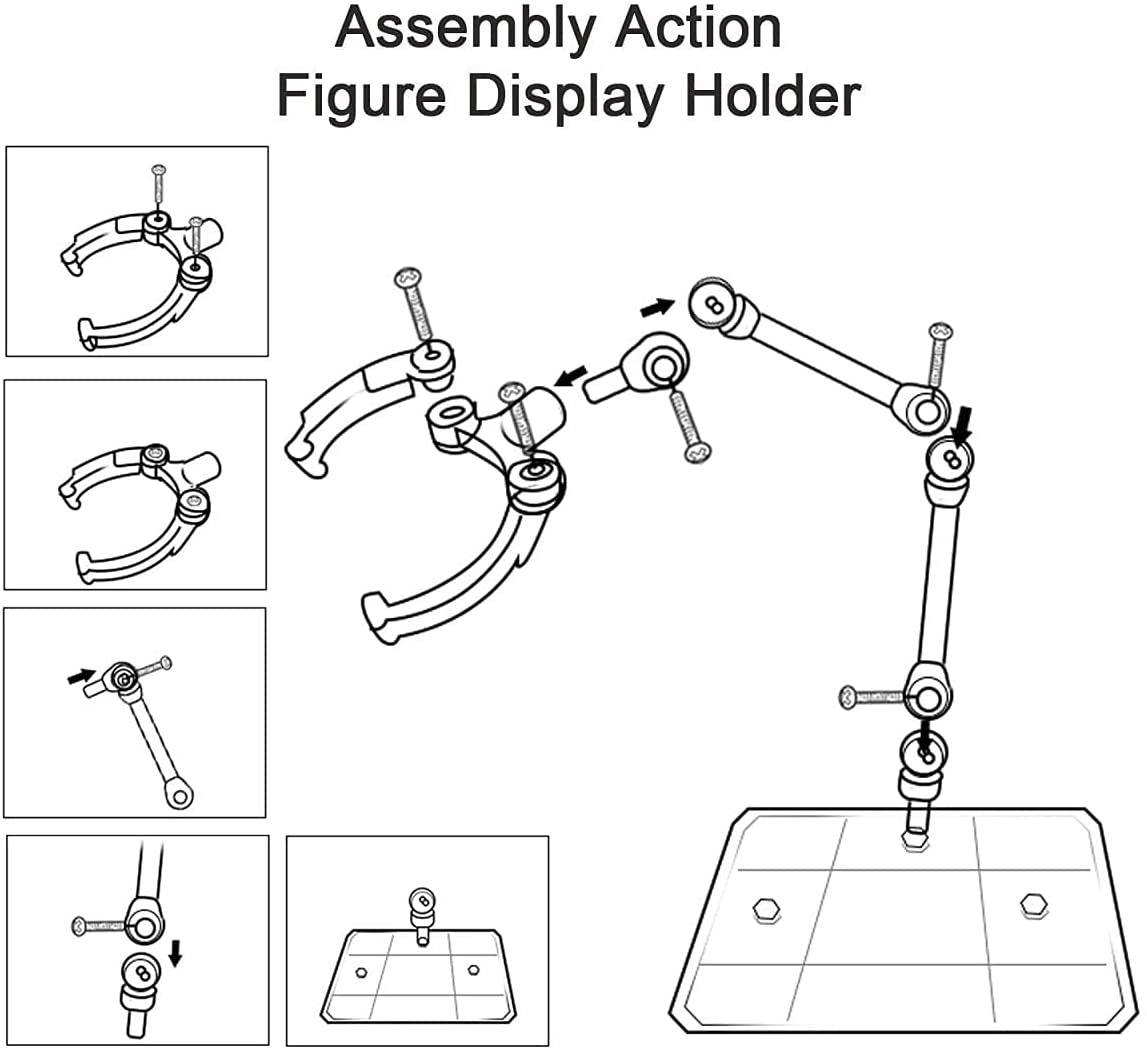 Assembly Action Figure Display Holder