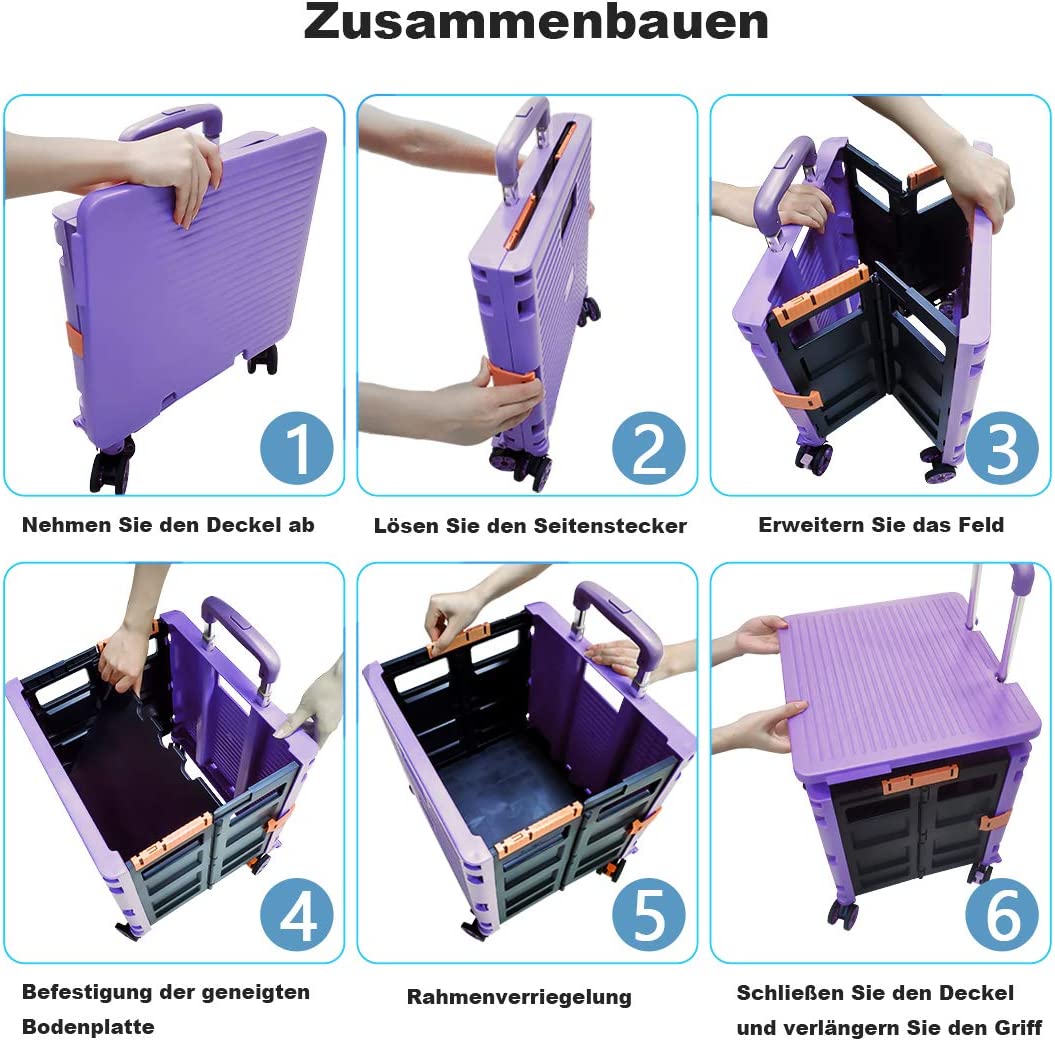 Zusammenbauen

1

Nehmen Sie den Deckel ab

2

Lösen Sie den Seitenstecker

3

Erweitern Sie das Feld

4

Befestigung der geneigten Bodenplatte

5

Rahmenverriegelung

6

Schließen Sie den Deckel und verlängern Sie den Griff