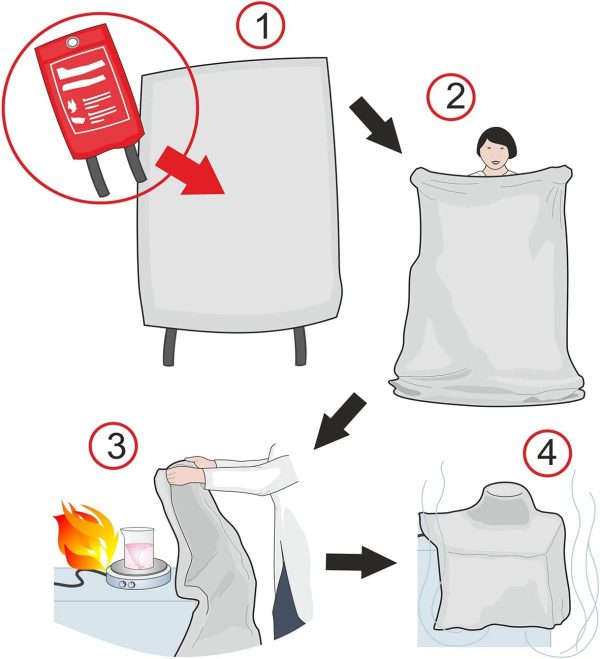 1

2

3

4