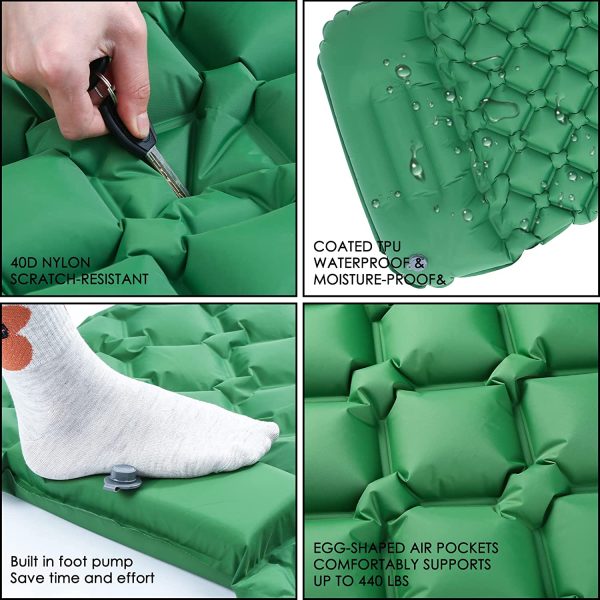 40D NYLON
SCRATCH-RESISTANT

COATED TPU
WATERPROOF &
MOISTURE-PROOF&

Built in foot pump
Save time and effort

EGG-SHAPED AIR POCKETS
COMFORTABLY SUPPORTS
UP TO 440 LBS