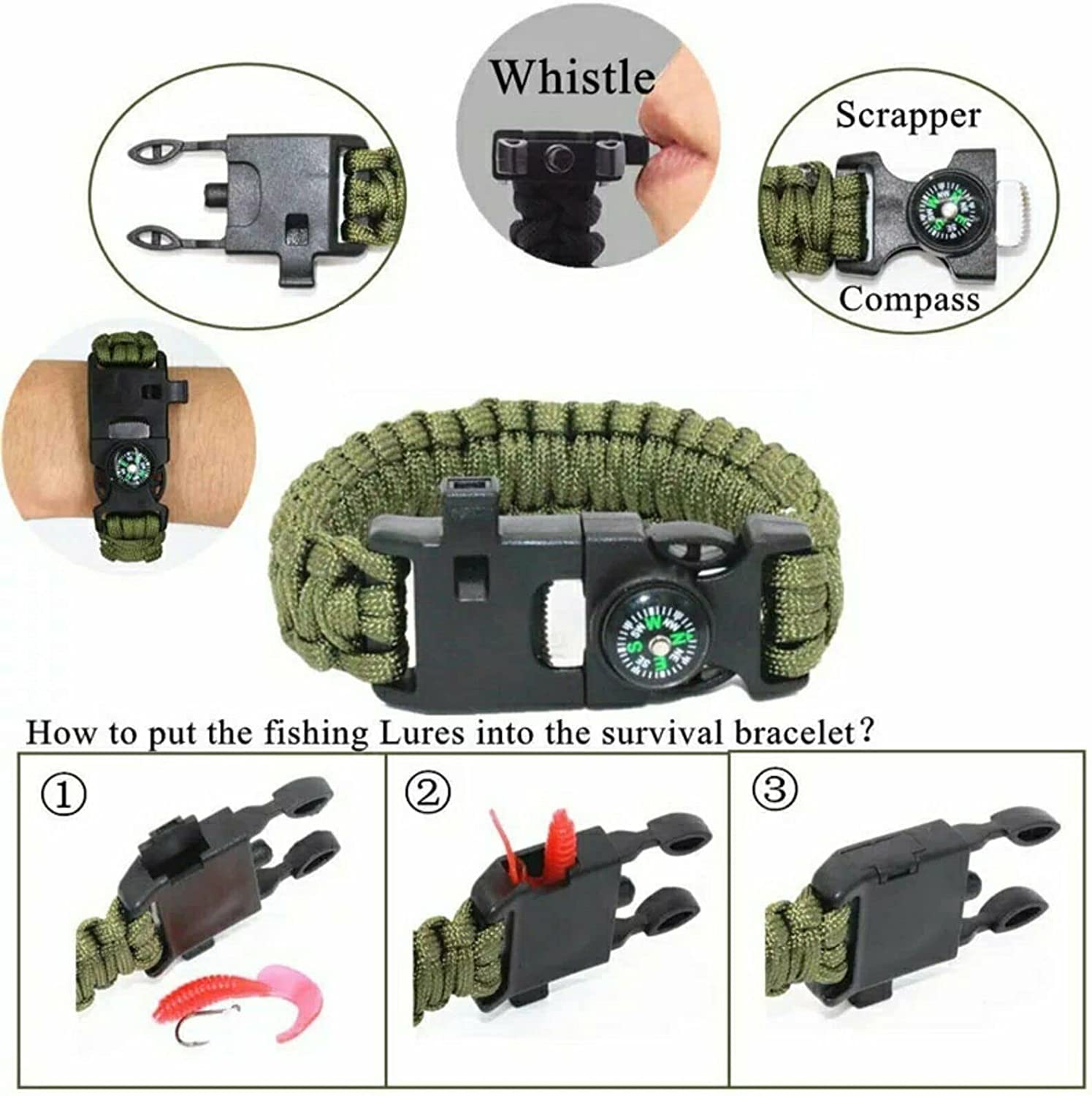 Whistle

Scrapper

Compass

How to put the fishing Lures into the survival bracelet?

①

②

③